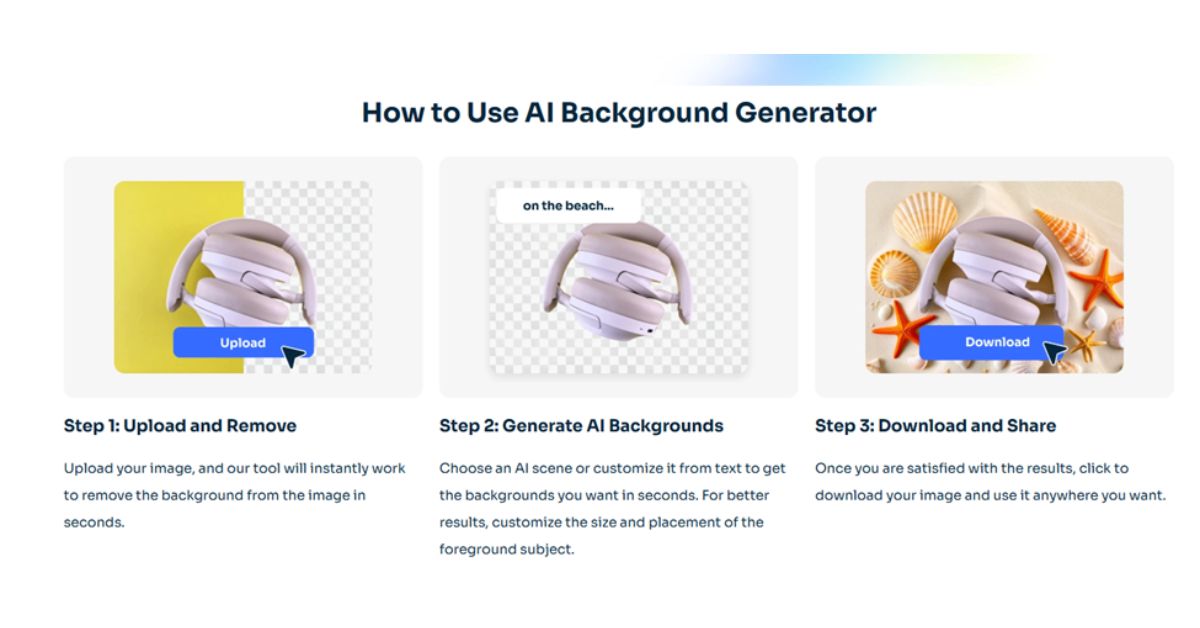 How to Use AI Background Generator

Upload

Step 1: Upload and Remove

Upload your image, and our tool will instantly work to remove the background from the image in seconds.

on the beach...

Step 2: Generate AI Backgrounds

Choose an AI scene or customize it from text to get the backgrounds you want in seconds. For better results, customize the size and placement of the foreground subject.

Download

Step 3: Download and Share

Once you are satisfied with the results, click to download your image and use it anywhere you want.